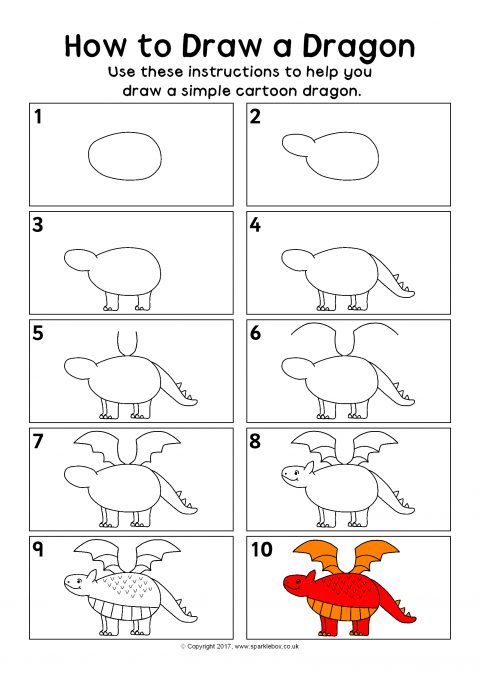 How to Draw a Dragon

Use these instructions to help you draw a simple cartoon dragon.

1

2

3

4

5

6

7

8

9

10

© Copyright 2017, www.sparklebox.co.uk