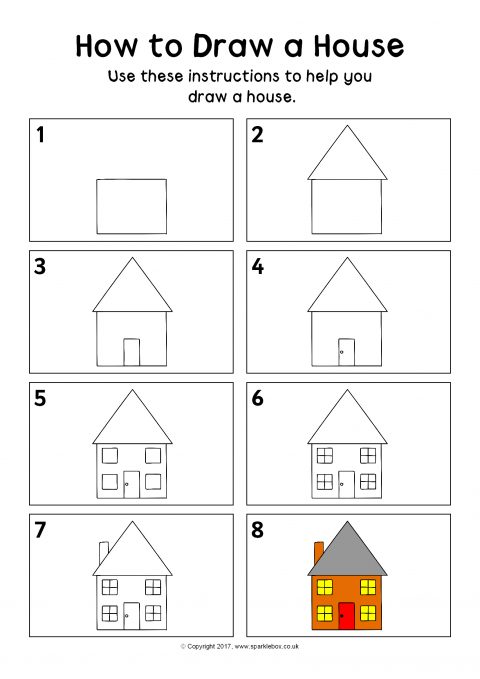 How to Draw a House

Use these instructions to help you draw a house.

1

2

3

4

5

6

7

8

© Copyright 2017, www.sparklebox.co.uk