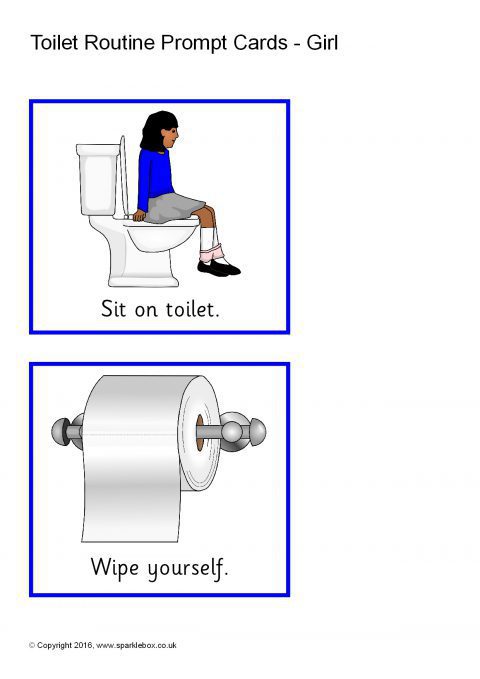 Toilet Routine Prompt Cards - Girl

Sit on toilet.

Wipe yourself.

© Copyright 2016, www.sparklebox.co.uk