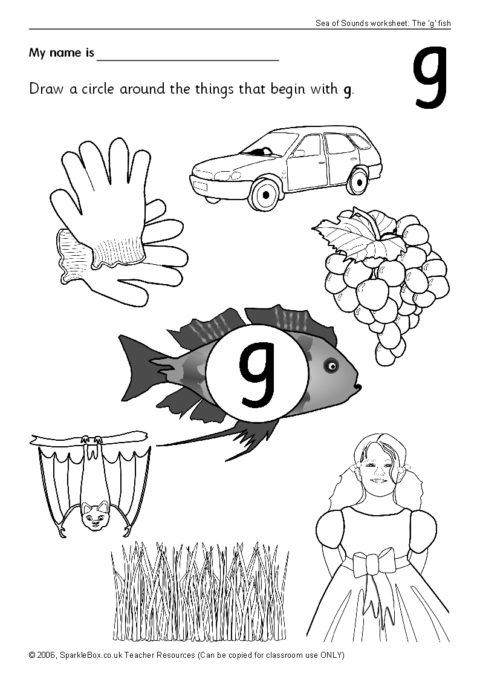 Sea of Sounds worksheet: The 'g' fish

My name is ______________________

g

Draw a circle around the things that begin with g.

g

© 2006, SparkleBox.co.uk Teacher Resources (Can be copied for classroom use ONLY)