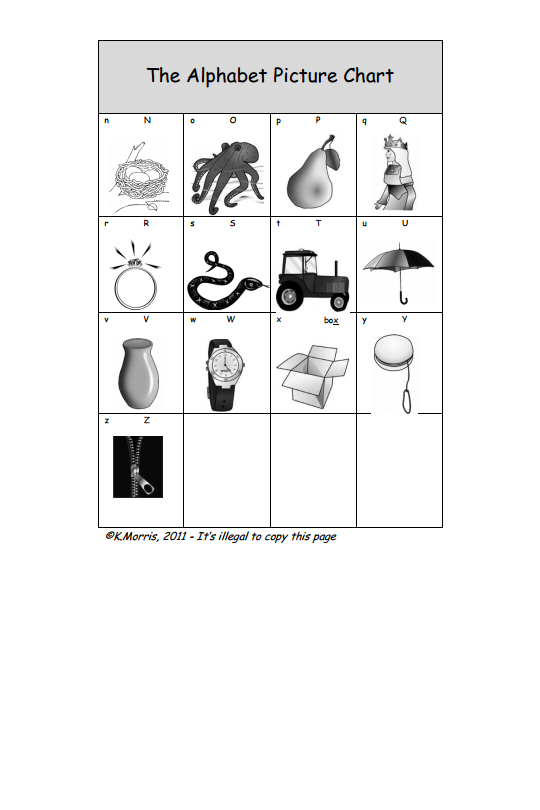 The Alphabet Picture Chart

| n N | o O | p P | q Q |
|---|---|---|---|
| r R | s S | t T | u U |
| v V | w W | x box | y Y |
| z Z | | | |

©K.Morris, 2011 - It's illegal to copy this page