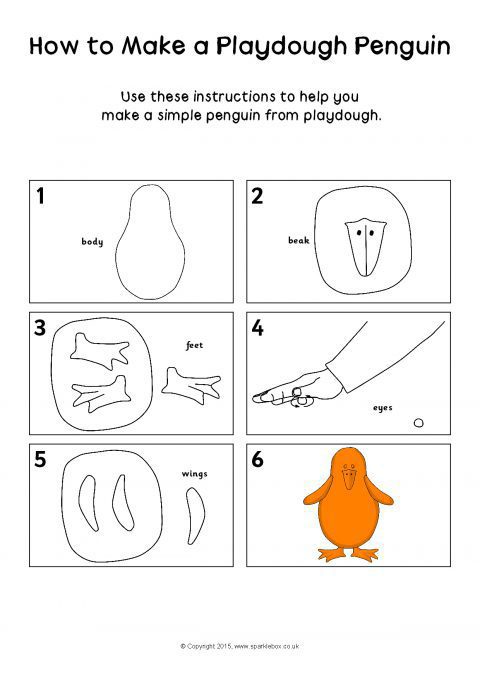 How to Make a Playdough Penguin

Use these instructions to help you make a simple penguin from playdough.

1

body

2

beak

3

feet

4

eyes

5

wings

6

© Copyright 2015, www.sparklebox.co.uk