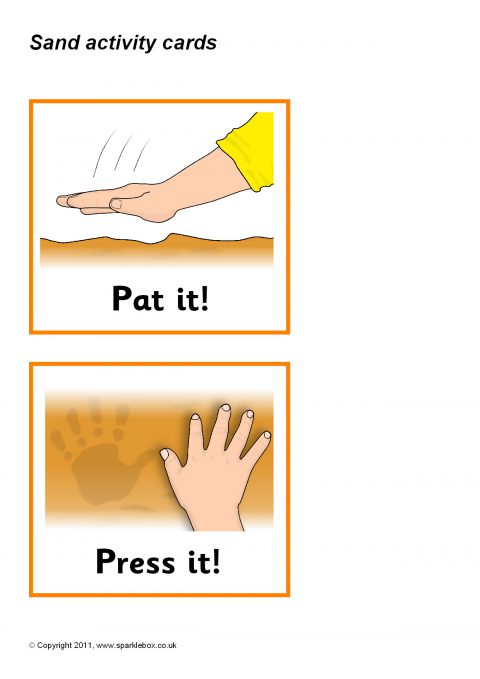 Sand activity cards

Pat it!

Press it!

© Copyright 2011, www.sparklebox.co.uk