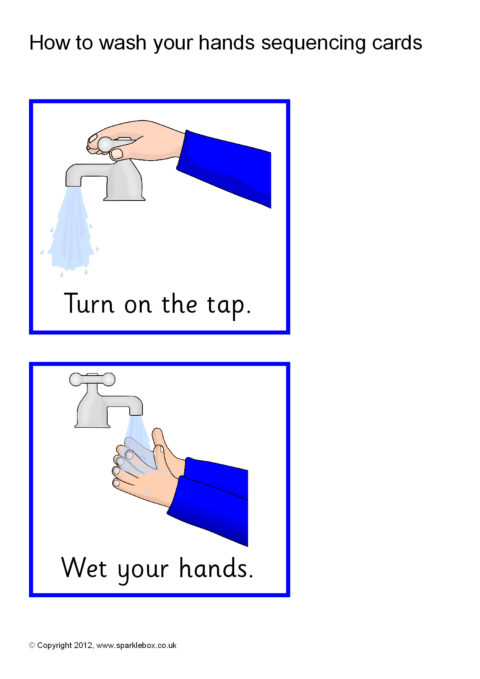 How to wash your hands sequencing cards

Turn on the tap.

Wet your hands.

© Copyright 2012, www.sparklebox.co.uk