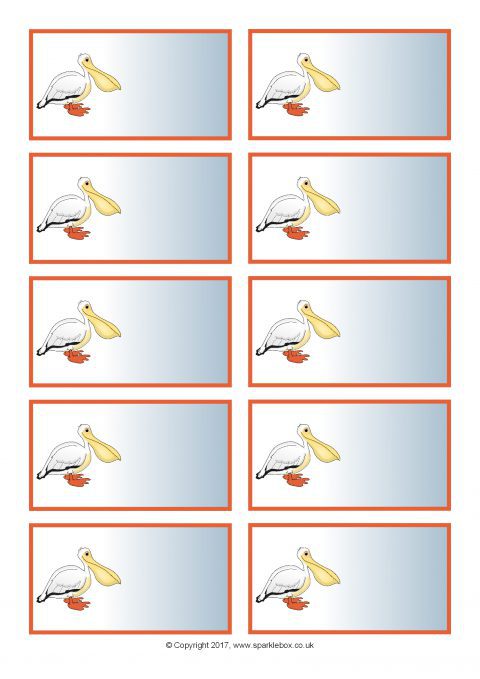 © Copyright 2017, www.sparklebox.co.uk