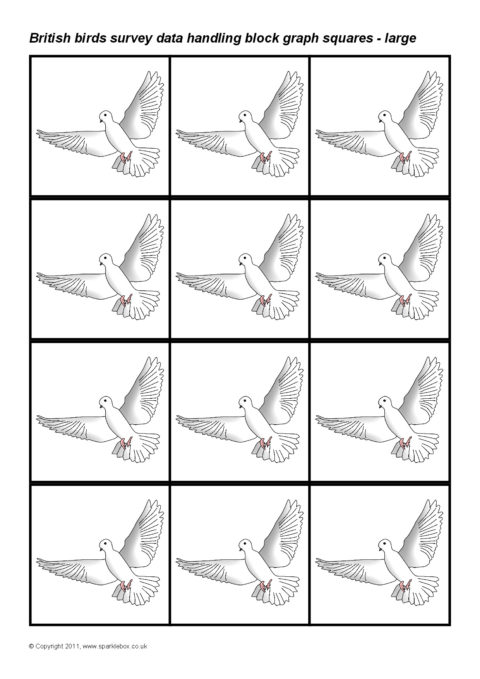 British birds survey data handling block graph squares - large

© Copyright 2011, www.sparklebox.co.uk