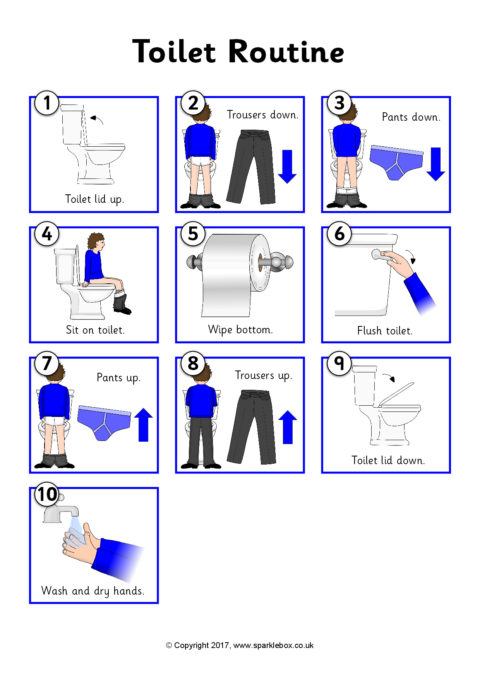 Toilet Routine

1
Toilet lid up.

2
Trousers down.

3
Pants down.

4
Sit on toilet.

5
Wipe bottom.

6
Flush toilet.

7
Pants up.

8
Trousers up.

9
Toilet lid down.

10
Wash and dry hands.

© Copyright 2017, www.sparklebox.co.uk