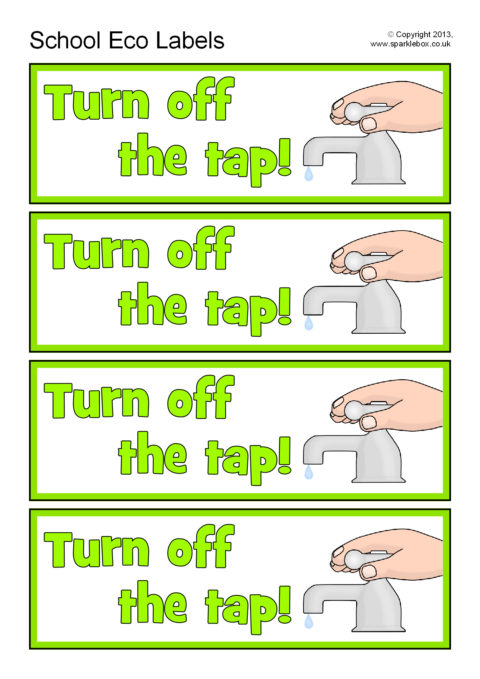 School Eco Labels

© Copyright 2013, www.sparklebox.co.uk

Turn off the tap!

Turn off the tap!

Turn off the tap!

Turn off the tap!