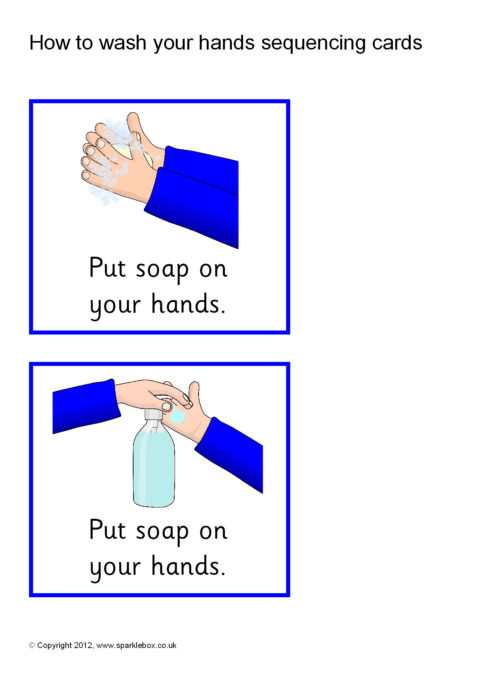 How to wash your hands sequencing cards

Put soap on your hands.

Put soap on your hands.

© Copyright 2012, www.sparklebox.co.uk