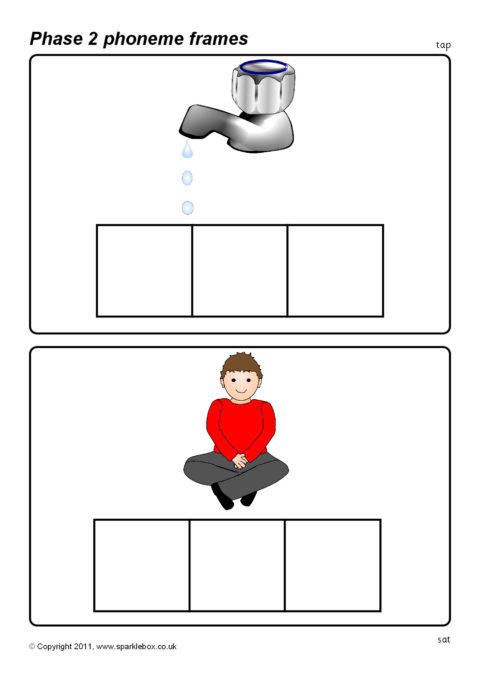 Phase 2 phoneme frames

tap

sat

© Copyright 2011, www.sparklebox.co.uk