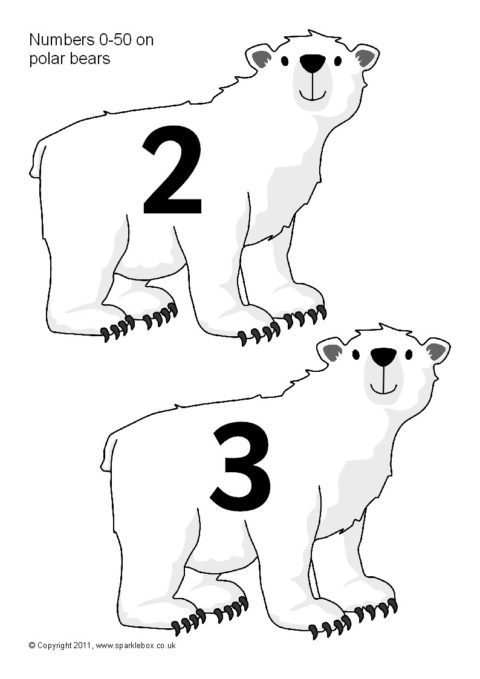 Numbers 0-50 on polar bears

2

3

© Copyright 2011, www.sparklebox.co.uk