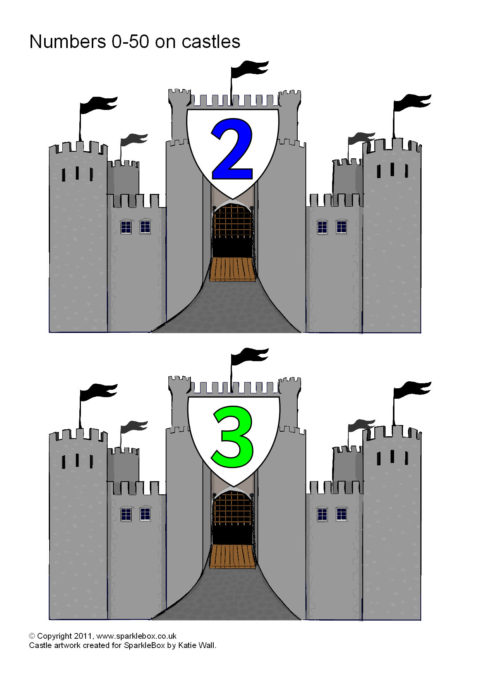 Numbers 0-50 on castles

2

3

© Copyright 2011, www.sparklebox.co.uk
Castle artwork created for SparkleBox by Katie Wall.