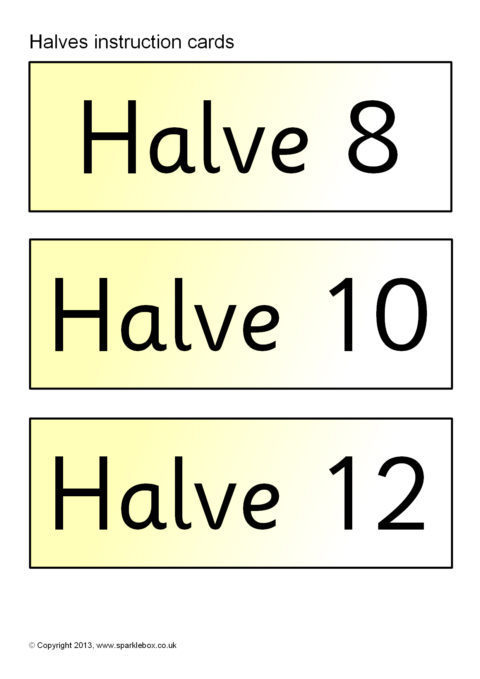 Halves instruction cards

Halve 8

Halve 10

Halve 12

© Copyright 2013, www.sparklebox.co.uk