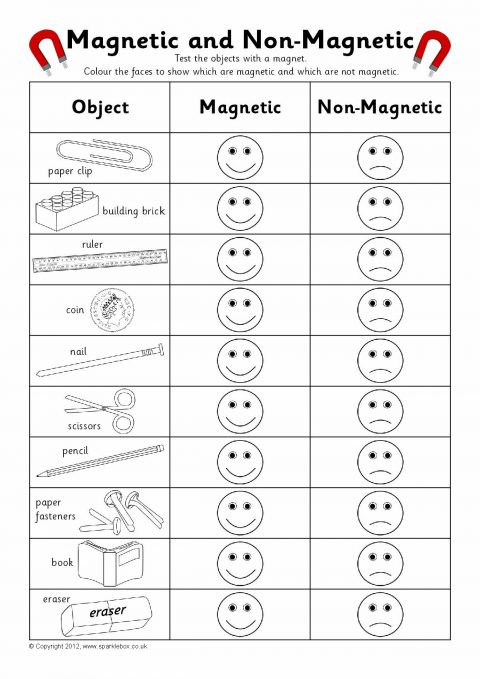 Magnetic and Non-Magnetic

Test the objects with a magnet.
Colour the faces to show which are magnetic and which are not magnetic.

| Object | Magnetic | Non-Magnetic |
|---|---|---|
| paper clip | | |
| building brick | | |
| ruler | | |
| coin | | |
| nail | | |
| scissors | | |
| pencil | | |
| paper fasteners | | |
| book | | |
| eraser eraser | | |

© Copyright 2012, www.sparklebox.co.uk