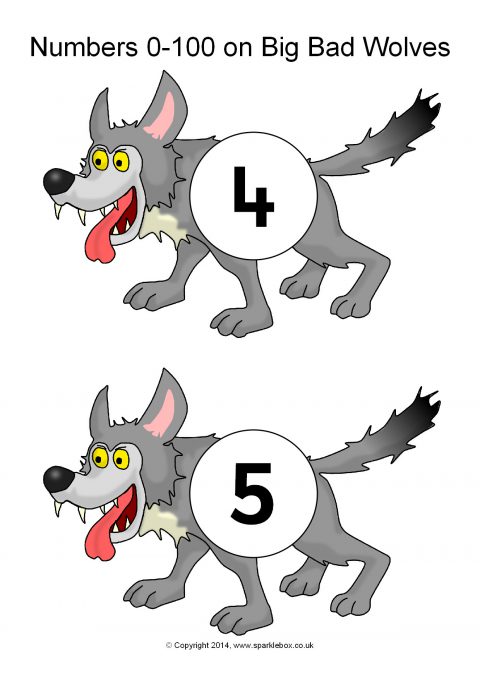 Numbers 0-100 on Big Bad Wolves

4

5

© Copyright 2014, www.sparklebox.co.uk