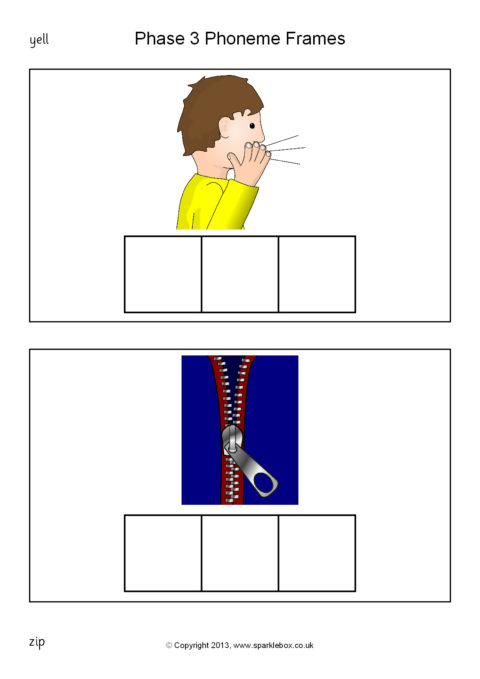 yell

Phase 3 Phoneme Frames

zip

© Copyright 2013, www.sparklebox.co.uk