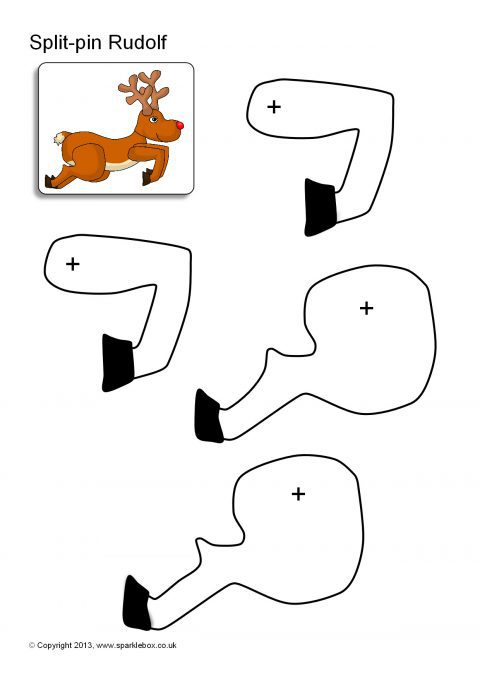 Split-pin Rudolf

+

+

+

+

© Copyright 2013, www.sparklebox.co.uk