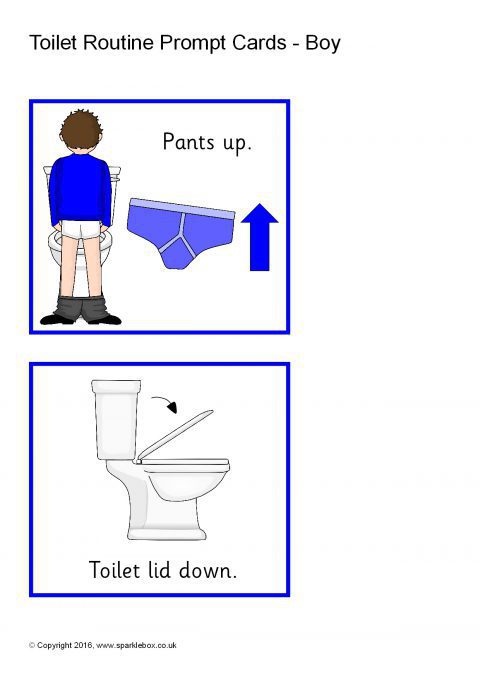 Toilet Routine Prompt Cards - Boy

Pants up.

Toilet lid down.

© Copyright 2016, www.sparklebox.co.uk