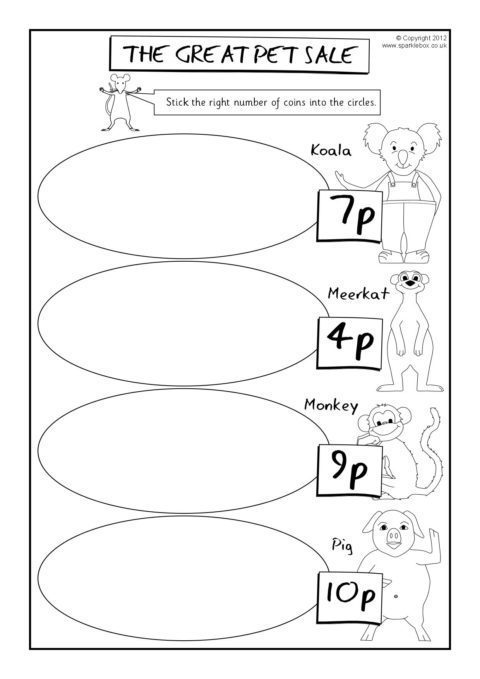 © Copyright 2012
www.sparklebox.co.uk

THE GREAT PET SALE

Stick the right number of coins into the circles.

Koala
7p

Meerkat
4p

Monkey
9p

Pig
10p