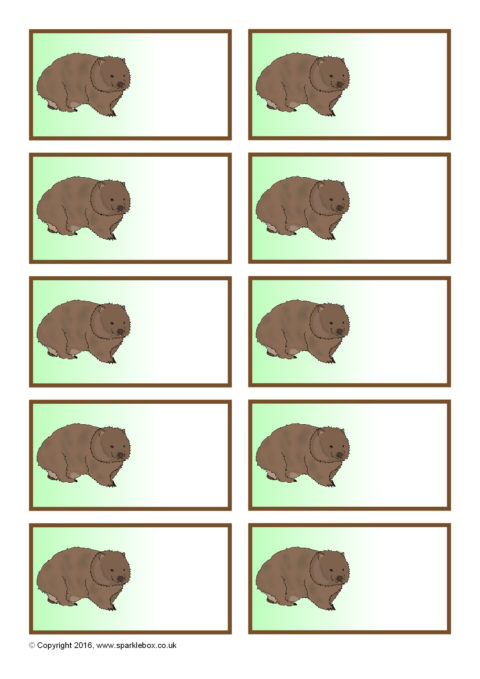 © Copyright 2016, www.sparklebox.co.uk