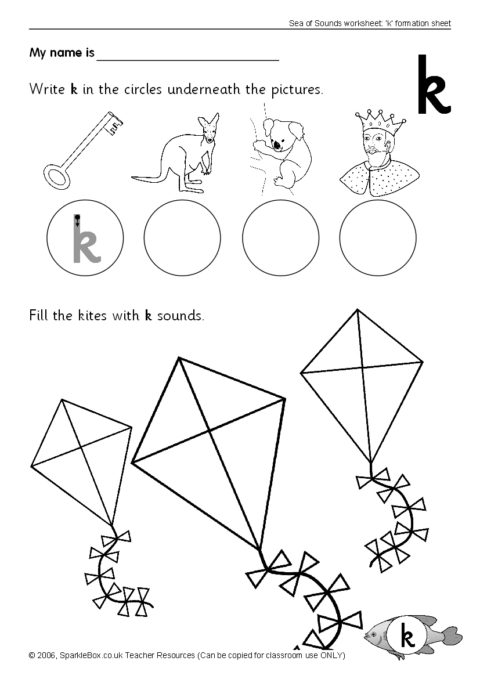 Sea of Sounds worksheet: 'k' formation sheet

My name is ___________________________

k

Write k in the circles underneath the pictures.

k

Fill the kites with k sounds.

k

© 2006, SparkleBox.co.uk Teacher Resources (Can be copied for classroom use ONLY)