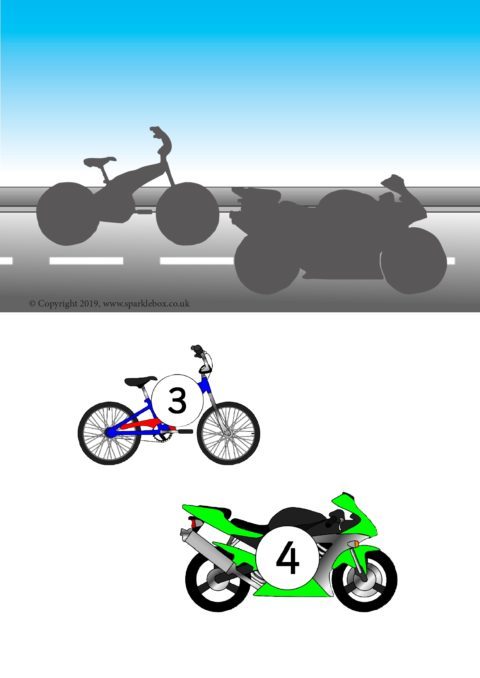 © Copyright 2019, www.sparklebox.co.uk

3

4