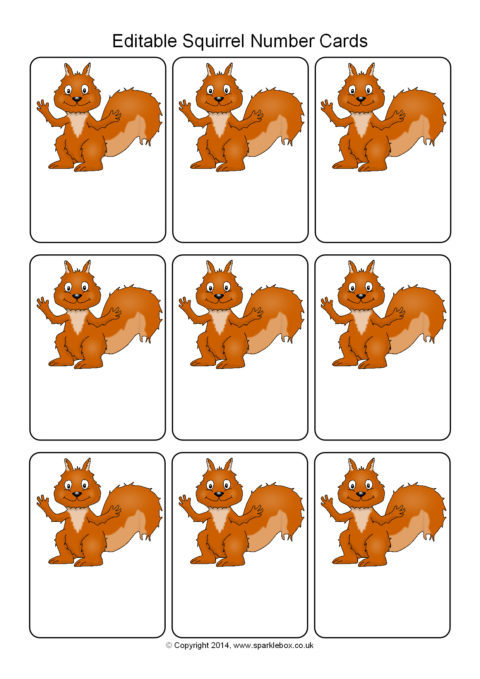 Editable Squirrel Number Cards

© Copyright 2014, www.sparklebox.co.uk